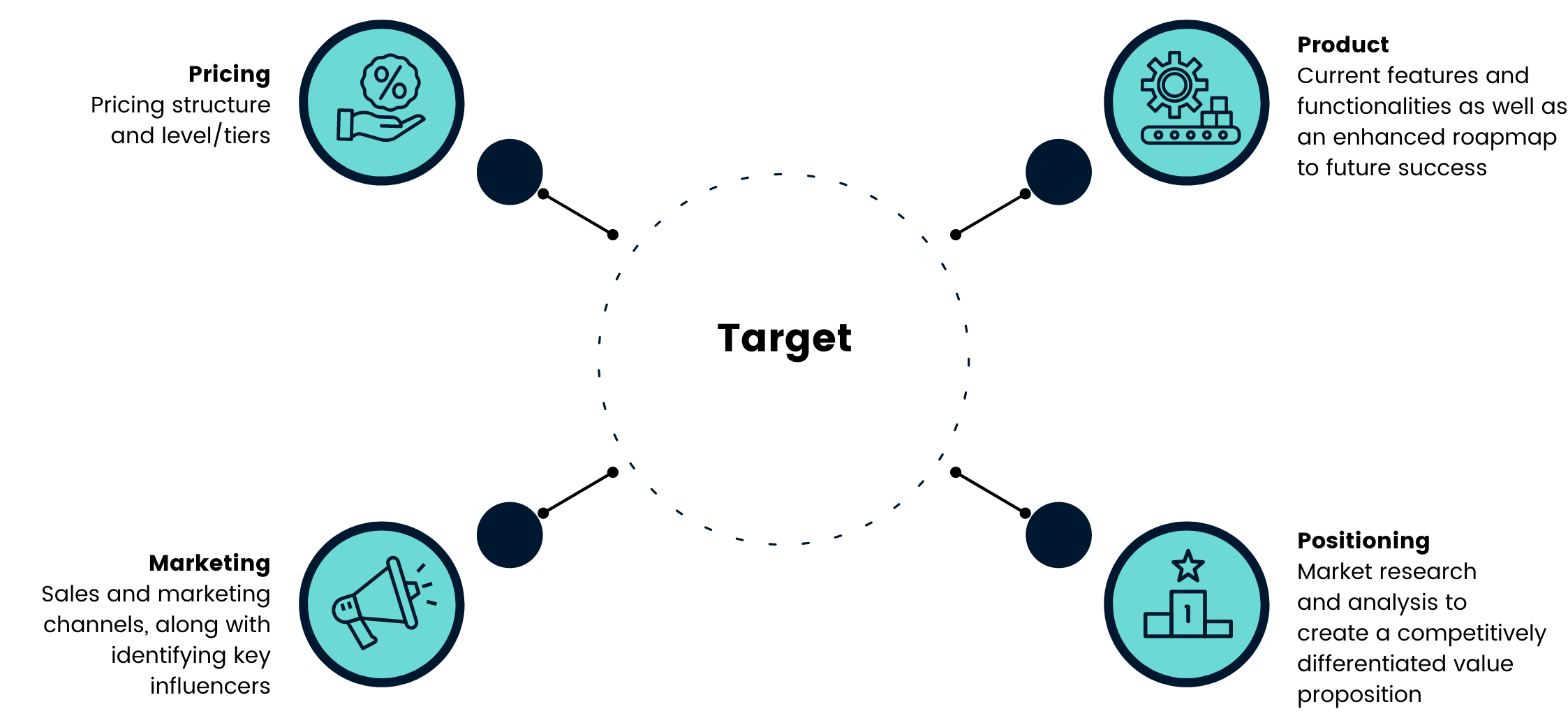 Pricing
Pricing structure and level/tiers

Product
Current features and functionalities as well as an enhanced roapmap to future success

Target

Marketing
Sales and marketing channels, along with identifying key influencers

Positioning
Market research and analysis to create a competitively differentiated value proposition